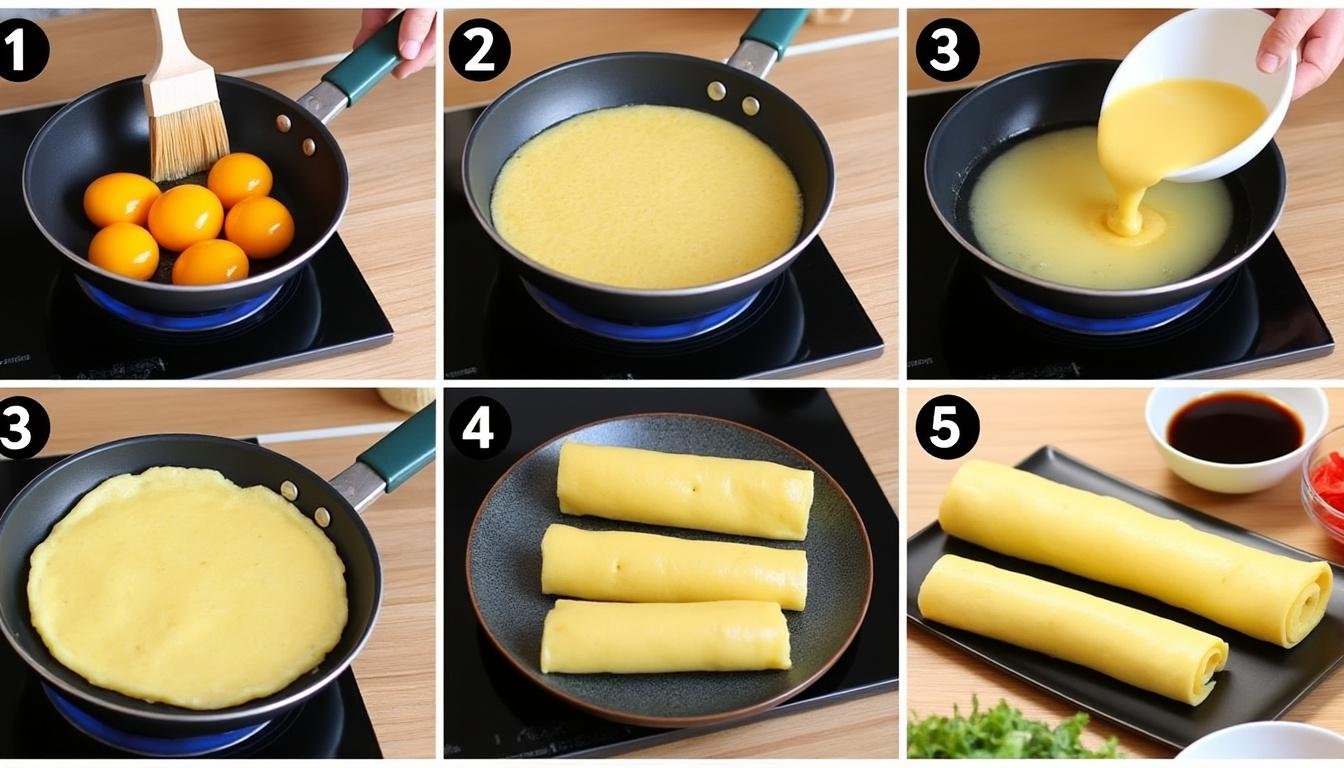 1
2
3
3
4
5