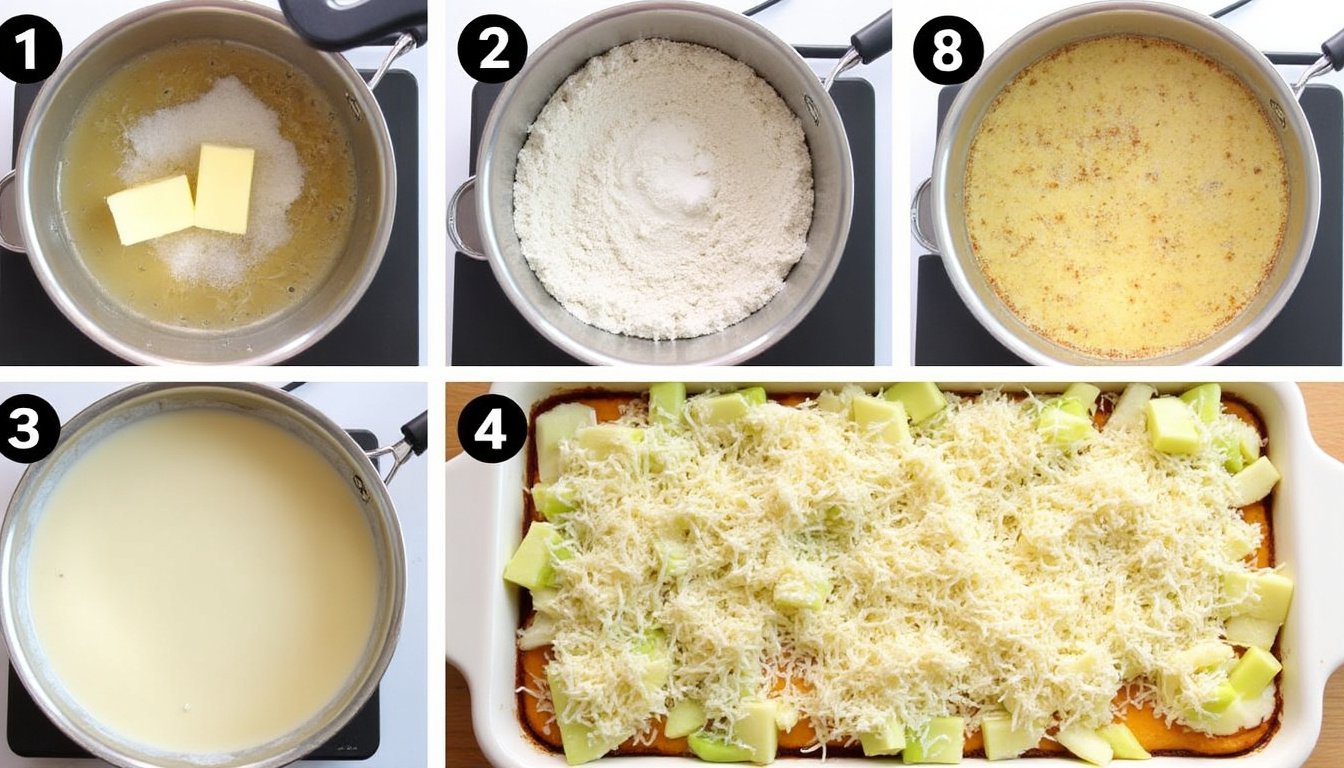 1

2

8

3

4